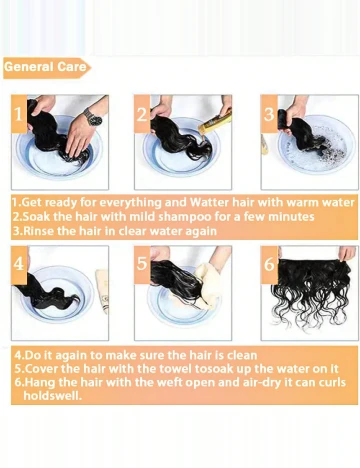 General Care

1

2

3

1.Get ready for everything and Watter hair with warm water
2.Soak the hair with mild shampoo for a few minutes
3.Rinse the hair in clear water again

4

5

6

4.Do it again to make sure the hair is clean
5.Cover the hair with the towel tosoak up the water on it
6.Hang the hair with the weft open and air-dry it can curls holdswell.